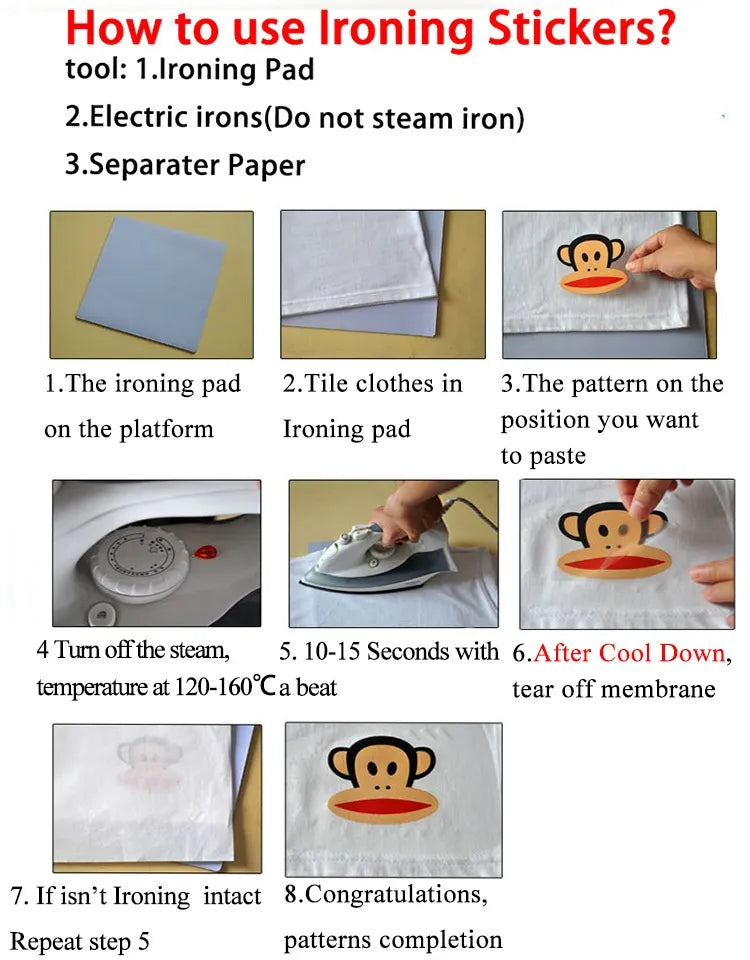 How to use Ironing Stickers?

tool: 1.Ironing Pad

2.Electric irons(Do not steam iron)

3.Separater Paper

1.The ironing pad on the platform

2.Tile clothes in Ironing pad

3.The pattern on the position you want to paste

4 Turn off the steam, temperature at 120-160℃

5. 10-15 Seconds with a beat

6.After Cool Down, tear off membrane

7. If isn't Ironing intact Repeat step 5

8.Congratulations, patterns completion