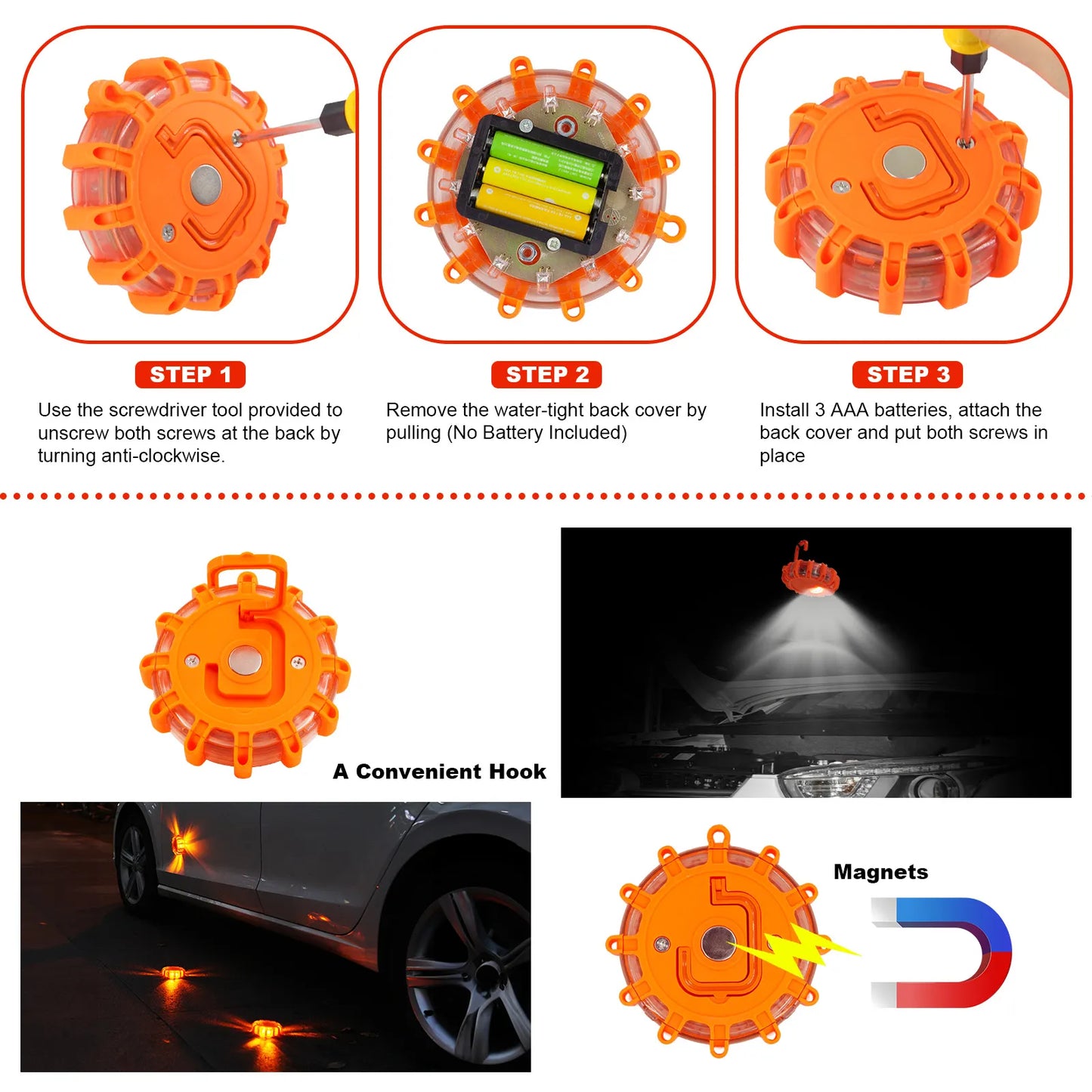 STEP 1

Use the screwdriver tool provided to unscrew both screws at the back by turning anti-clockwise.

STEP 2

Remove the water-tight back cover by pulling (No Battery Included)

STEP 3

Install 3 AAA batteries, attach the back cover and put both screws in place

A Convenient Hook

Magnets