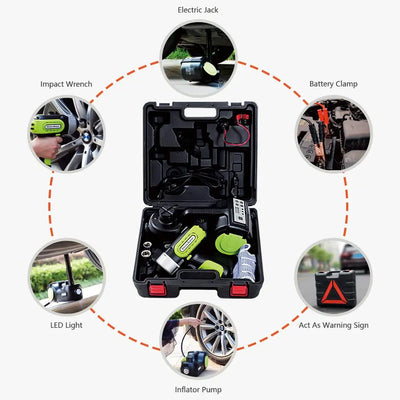 Electric Jack

Impact Wrench

Battery Clamp

LED Light

Act As Warning Sign

Inflator Pump