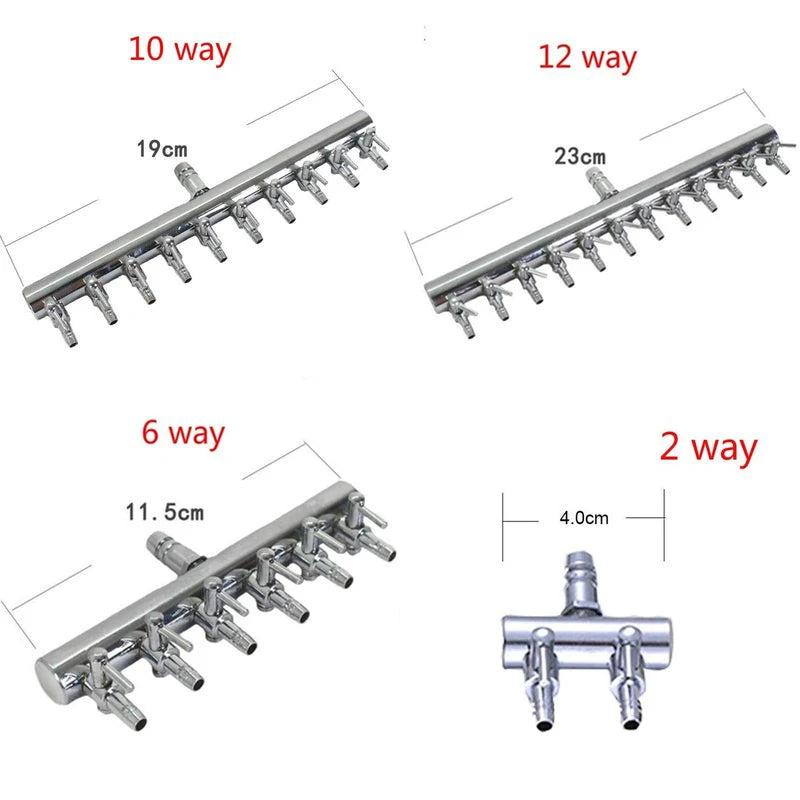 10 way

19cm

12 way

23cm

6 way

11.5cm

2 way

4.0cm