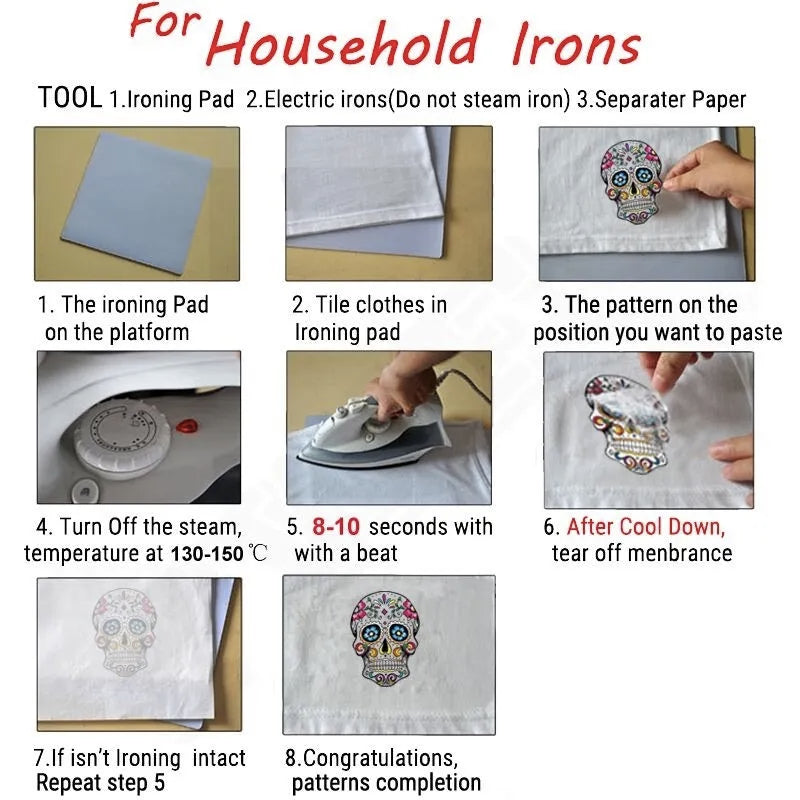 For Household Irons

TOOL 1.Ironing Pad 2.Electric irons(Do not steam iron) 3.Separater Paper

1. The ironing Pad on the platform

2. Tile clothes in Ironing pad

3. The pattern on the position you want to paste

4. Turn Off the steam, temperature at 130-150 ℃

5. 8-10 seconds with with a beat

6. After Cool Down, tear off menbrance

7.If isn't Ironing intact Repeat step 5

8.Congratulations, patterns completion