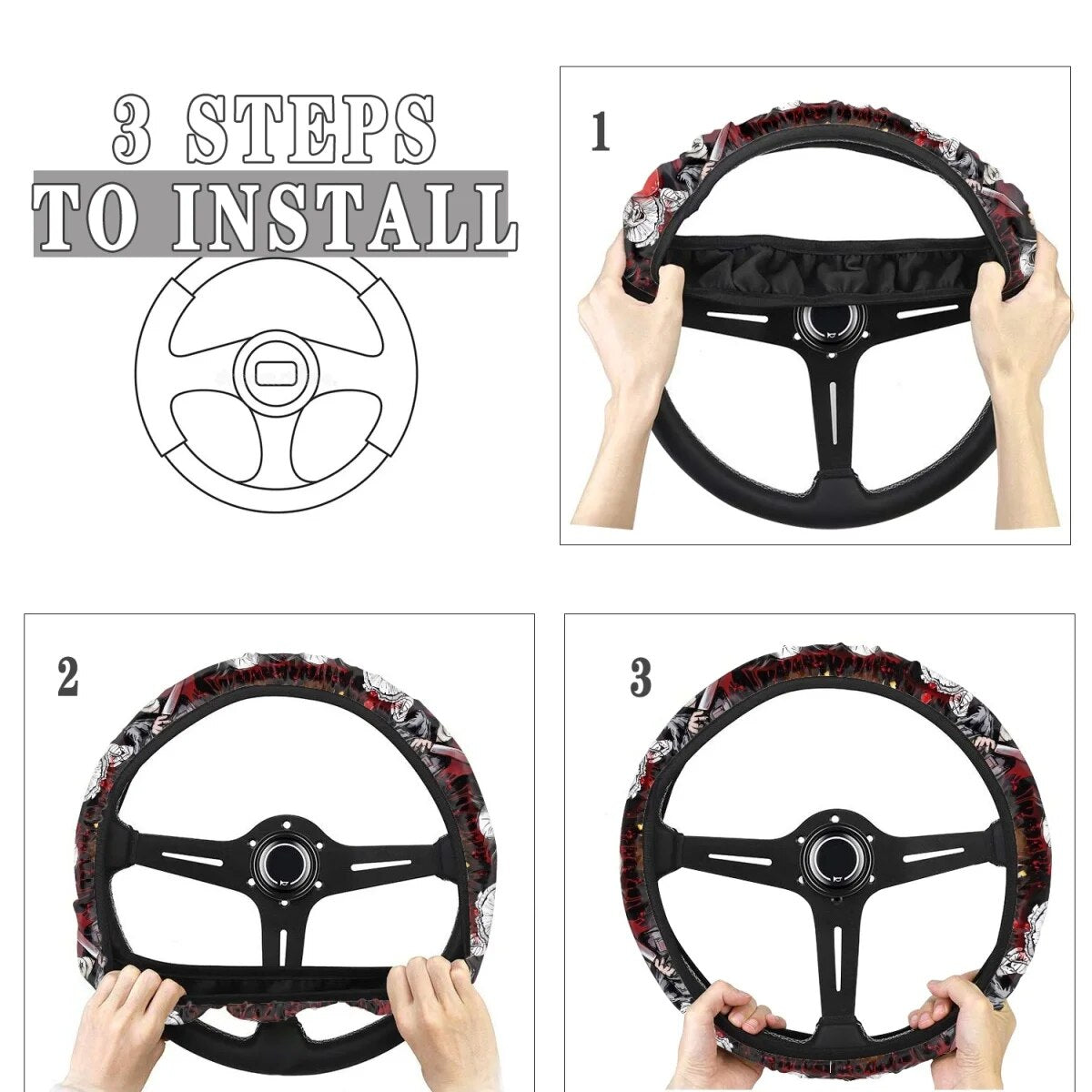 3 STEPS
TO INSTALL

1

2

3