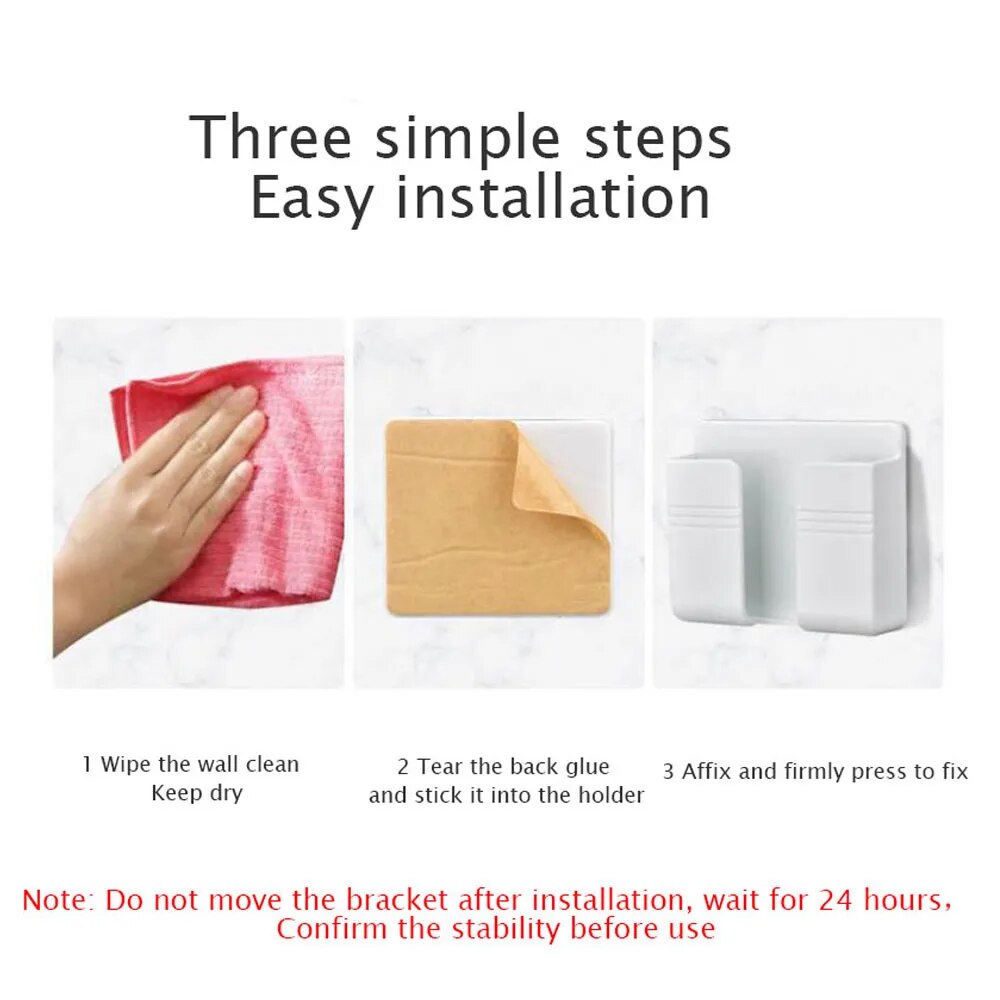 Three simple steps
Easy installation

1 Wipe the wall clean
Keep dry

2 Tear the back glue
and stick it into the holder

3 Affix and firmly press to fix

Note: Do not move the bracket after installation, wait for 24 hours,
Confirm the stability before use