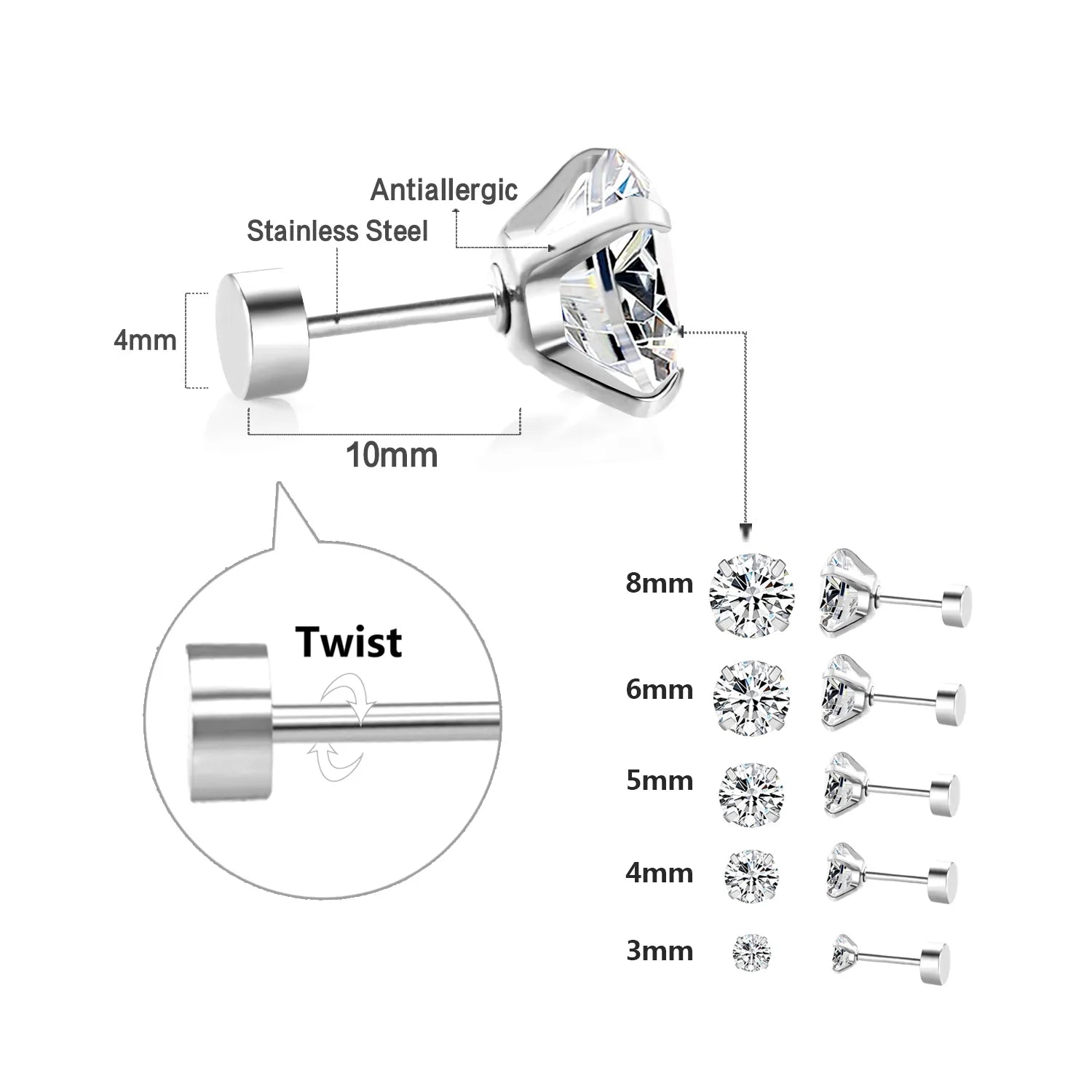 Antiallergic

Stainless Steel

4mm

10mm

Twist

8mm

6mm

5mm

4mm

3mm